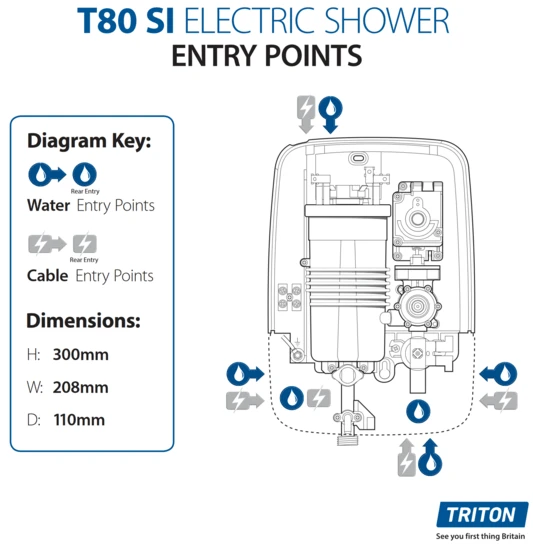 T80 SI ELECTRIC SHOWER
ENTRY POINTS

Diagram Key:

Rear Entry
Water Entry Points

Rear Entry
Cable Entry Points

Dimensions:

H: 300mm

W: 208mm

D: 110mm

TRITON
See you first thing Britain